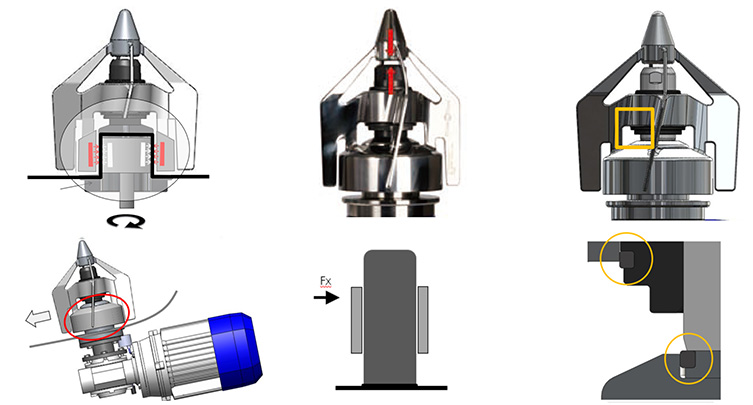 Fx