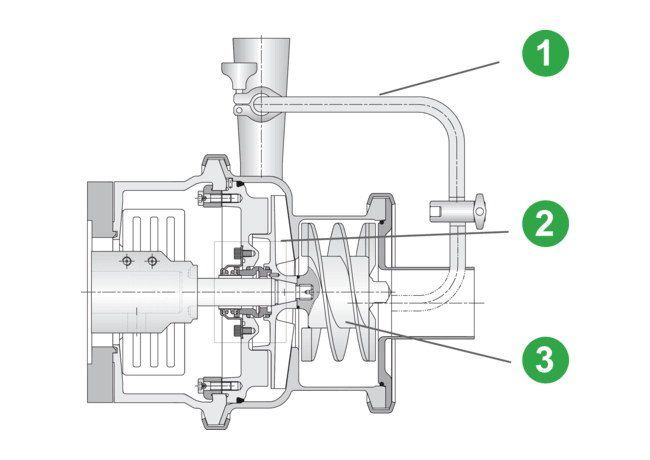 1
2
3